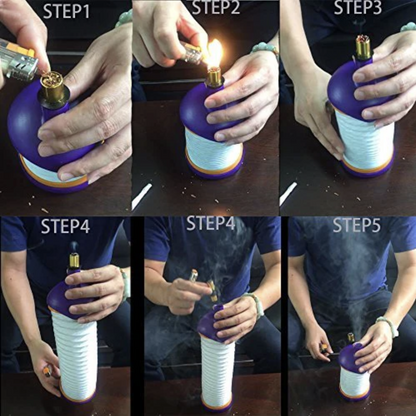 STEP1

STEP2

STEP3

STEP4

STEP4

STEP5